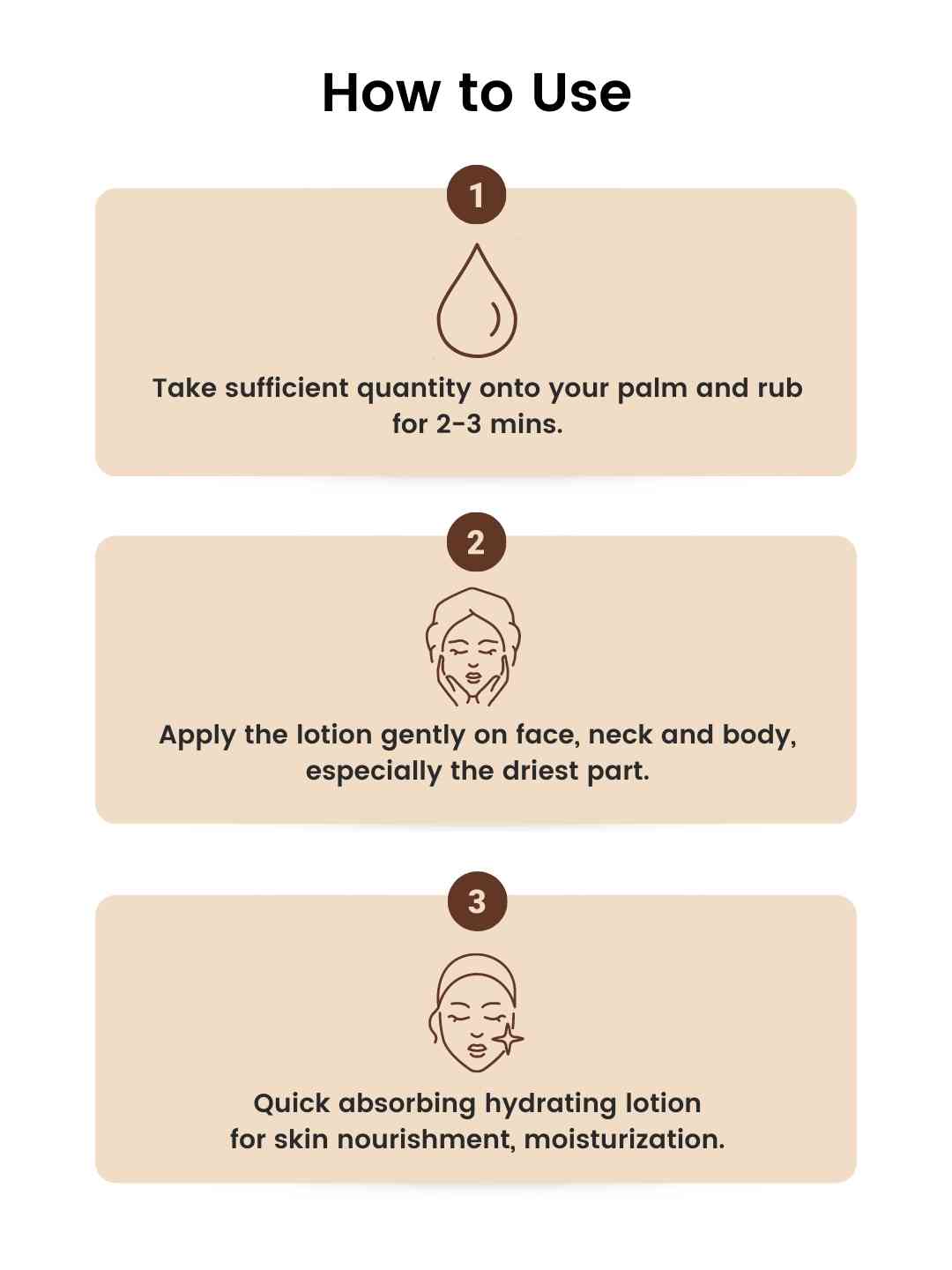 How to Use

1

Take sufficient quantity onto your palm and rub for 2-3 mins.

2

Apply the lotion gently on face, neck and body, especially the driest part.

3

Quick absorbing hydrating lotion for skin nourishment, moisturization.